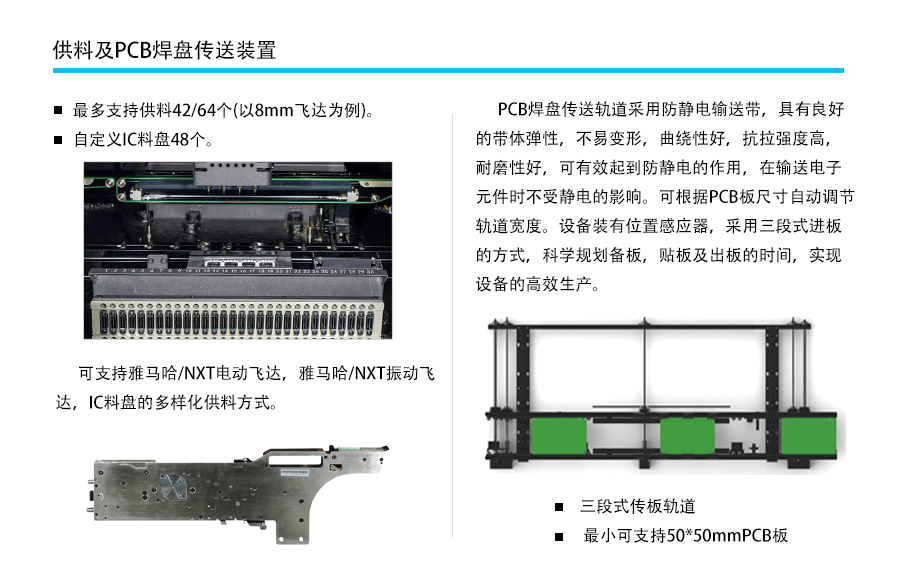 供料及PCB焊盘传送装置

■ 最多支持供料42/64个(以8mm飞达为例)。

■ 自定义IC料盘48个。

可支持雅马哈/NXT电动飞达，雅马哈/NXT振动飞达，IC料盘的多样化供料方式。

PCB焊盘传送轨道采用防静电输送带，具有良好的带体弹性，不易变形，曲绕性好，抗拉强度高，耐磨性好，可有效起到防静电的作用，在输送电子元件时不受静电的影响。可根据PCB板尺寸自动调节轨道宽度。设备装有位置感应器，采用三段式进板的方式，科学规划备板，贴板及出板的时间，实现设备的高效生产。

■ 三段式传板轨道

■ 最小可支持50*50mmPCB板