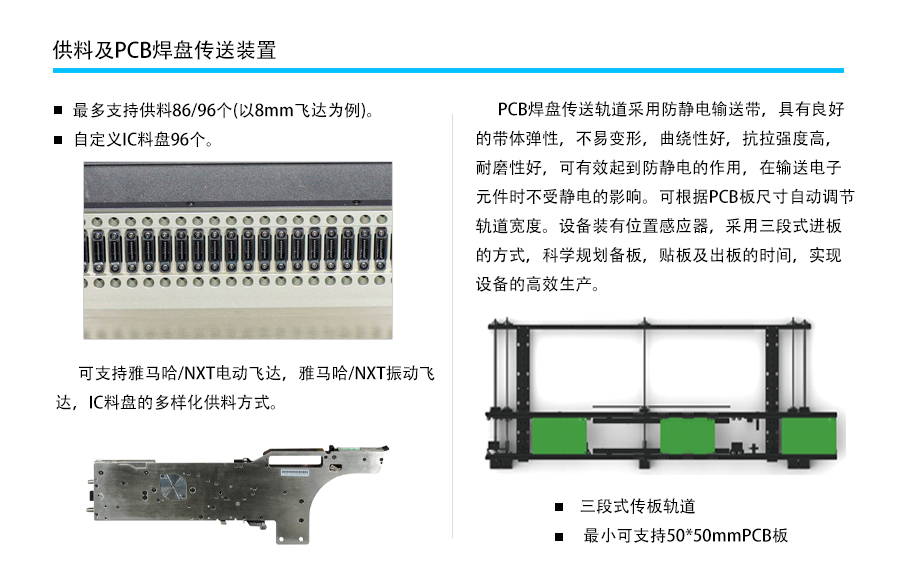 供料及PCB焊盘传送装置

■ 最多支持供料86/96个(以8mm飞达为例)。

■ 自定义IC料盘96个。

可支持雅马哈/NXT电动飞达，雅马哈/NXT振动飞达，IC料盘的多样化供料方式。

PCB焊盘传送轨道采用防静电输送带，具有良好的带体弹性，不易变形，曲绕性好，抗拉强度高，耐磨性好，可有效起到防静电的作用，在输送电子元件时不受静电的影响。可根据PCB板尺寸自动调节轨道宽度。设备装有位置感应器，采用三段式进板的方式，科学规划备板，贴板及出板的时间，实现设备的高效生产。

■ 三段式传板轨道

■ 最小可支持50*50mmPCB板