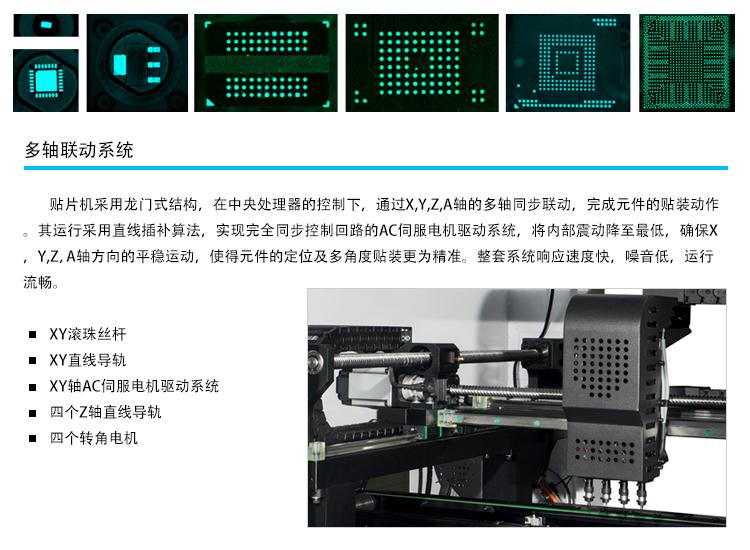 多轴联动系统

贴片机采用龙门式结构，在中央处理器的控制下，通过X,Y,Z,A轴的多轴同步联动，完成元件的贴装动作。其运行采用直线插补算法，实现完全同步控制回路的AC伺服电机驱动系统，将内部震动降至最低，确保X，Y,Z, A轴方向的平稳运动，使得元件的定位及多角度贴装更为精准。整套系统响应速度快，噪音低，运行流畅。

■ XY滚珠丝杆
■ XY直线导轨
■ XY轴AC伺服电机驱动系统
■ 四个Z轴直线导轨
■ 四个转角电机